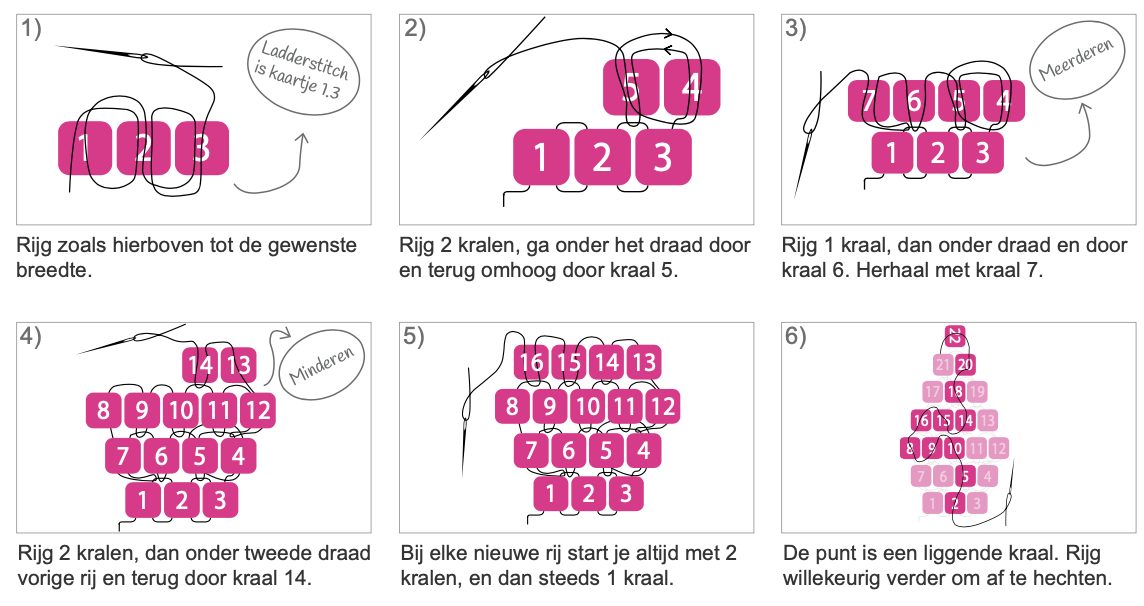 1)

Ladderstitch is kaartje 1.3

1 2 3

Rijg zoals hierboven tot de gewenste breedte.

2)

5 4
1 2 3

Rijg 2 kralen, ga onder het draad door en terug omhoog door kraal 5.

3)

Meerderen

7 6 5 4
1 2 3

Rijg 1 kraal, dan onder draad en door kraal 6. Herhaal met kraal 7.

4)

Minderen

14 13
8 9 10 11 12
7 6 5 4
1 2 3

Rijg 2 kralen, dan onder tweede draad vorige rij en terug door kraal 14.

5)

16 15 14 13
8 9 10 11 12
7 6 5 4
1 2 3

Bij elke nieuwe rij start je altijd met 2 kralen, en dan steeds 1 kraal.

6)

22
21 20
17 18 19
16 15 14 13
8 9 10 11 12
7 6 5 4
1 2 3

De punt is een liggende kraal. Rijg willekeurig verder om af te hechten.