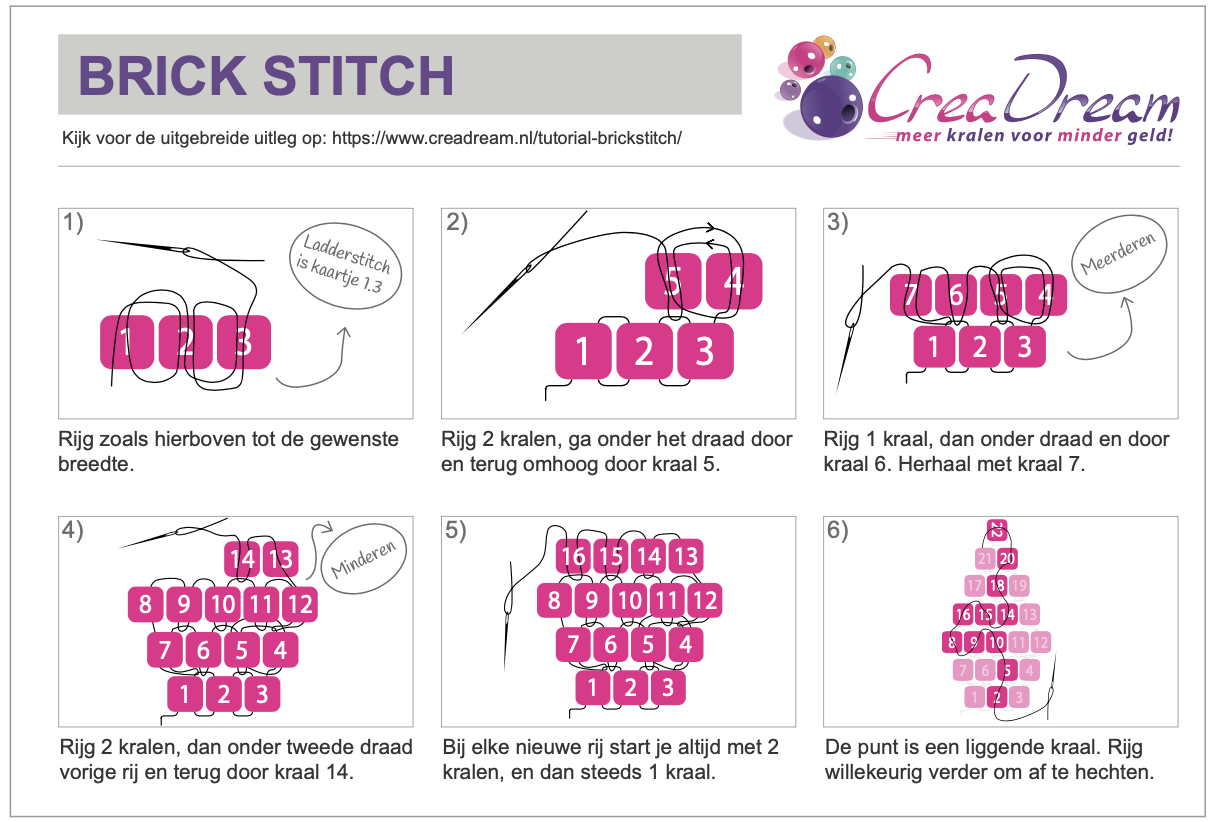 BRICK STITCH

Kijk voor de uitgebreide uitleg op: https://www.creadream.nl/tutorial-brickstitch/

CreaDream
meer kralen voor minder geld!

1)
Ladderstitch is kaartje 1.3
1 2 3

Rijg zoals hierboven tot de gewenste breedte.

2)
5 4
1 2 3

Rijg 2 kralen, ga onder het draad door en terug omhoog door kraal 5.

3)
Meerderen
7 6 5 4
1 2 3

Rijg 1 kraal, dan onder draad en door kraal 6. Herhaal met kraal 7.

4)
Minderen
14 13
8 9 10 11 12
7 6 5 4
1 2 3

Rijg 2 kralen, dan onder tweede draad vorige rij en terug door kraal 14.

5)
16 15 14 13
8 9 10 11 12
7 6 5 4
1 2 3

Bij elke nieuwe rij start je altijd met 2 kralen, en dan steeds 1 kraal.

6)
22
21 20
17 18 19
16 15 14 13
8 9 10 11 12
7 6 5 4
1 2 3

De punt is een liggende kraal. Rijg willekeurig verder om af te hechten.